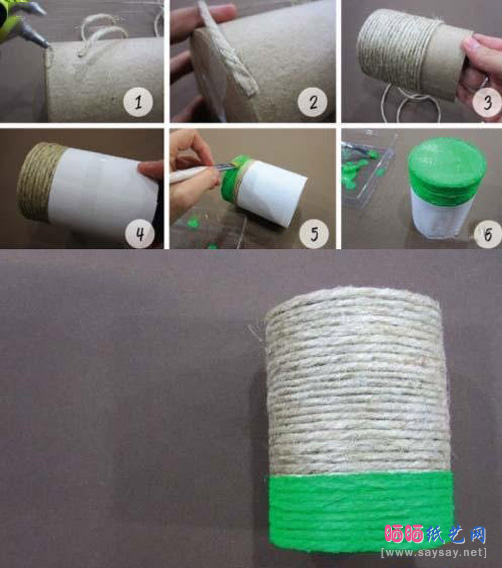 1
2
3
4
5
6
晒晒纸艺网
[www.saysay.net]