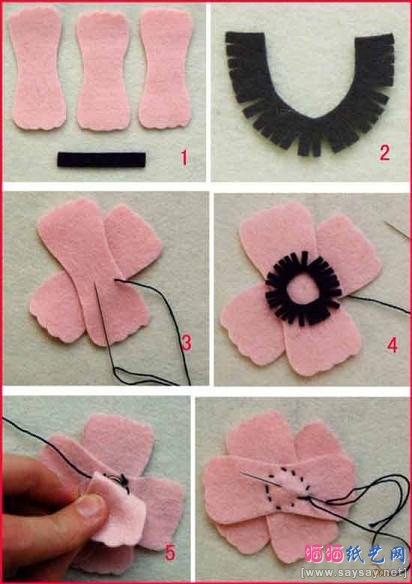 1

2

3

4

5

晒晒纸艺网
[www.saysay.net]