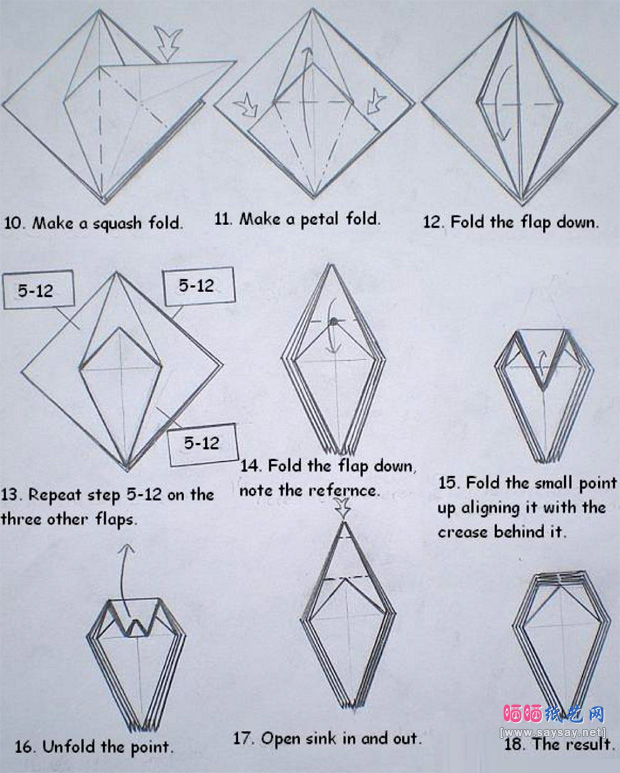 10. Make a squash fold.

11. Make a petal fold.

12. Fold the flap down.

5-12

5-12

5-12

13. Repeat step 5-12 on the three other flaps.

14. Fold the flap down, note the refernce.

15. Fold the small point up aligning it with the crease behind it.

16. Unfold the point.

17. Open sink in and out.

18. The result.

晒晒纸艺网
[www.saysay.net]