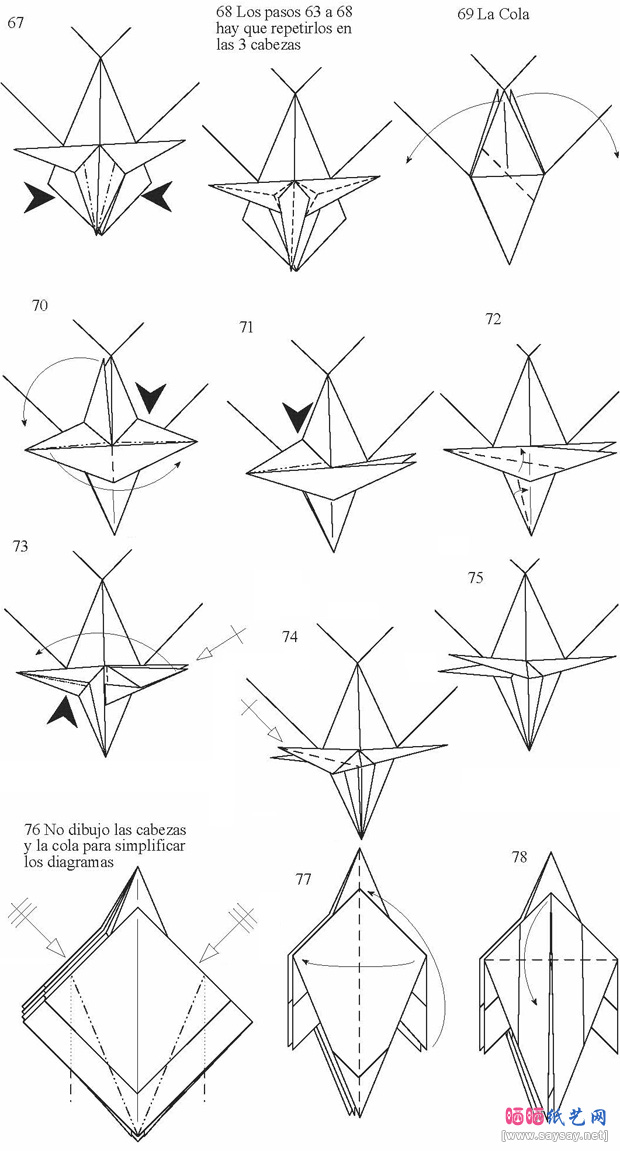 67

68 Los pasos 63 a 68 hay que repetirlos en las 3 cabezas

69 La Cola

70

71

72

73

74

75

76 No dibujo las cabezas y la cola para simplificar los diagramas

77

78

晒晒纸艺网
[www.saysay.net]