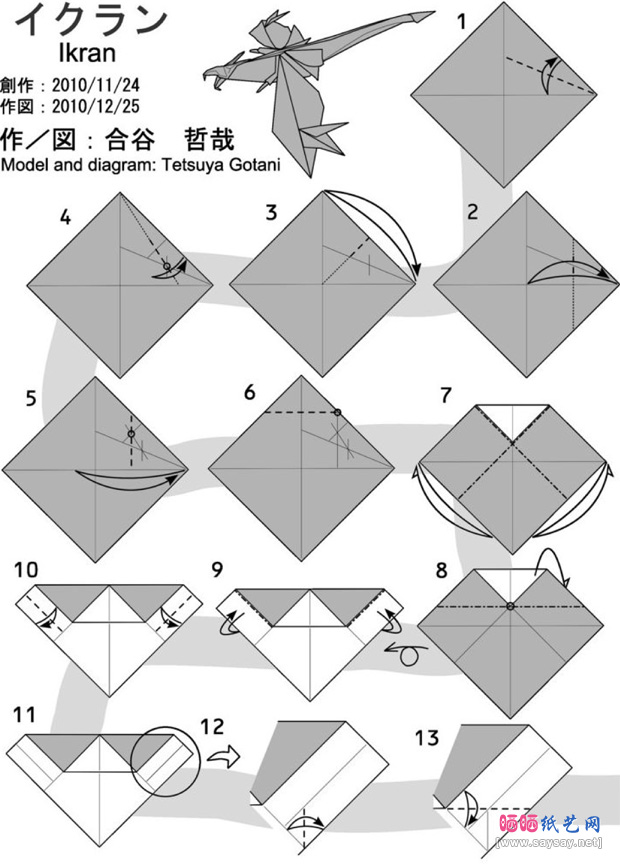 イクラン
Ikran

創作：2010/11/24
作図：2010/12/25

作／図：合谷　哲哉
Model and diagram: Tetsuya Gotani

1

4

3

2

5

6

7

10

9

8

11

12

13

晒晒纸艺网
[www.saysay.net]