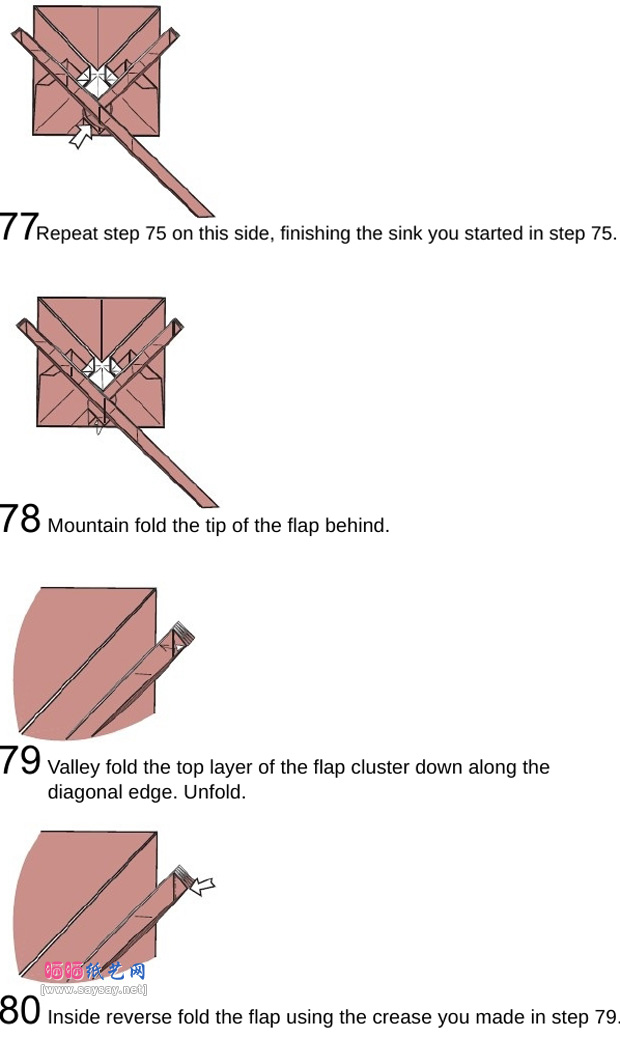 77 Repeat step 75 on this side, finishing the sink you started in step 75.

78 Mountain fold the tip of the flap behind.

79 Valley fold the top layer of the flap cluster down along the diagonal edge. Unfold.

晒晒纸艺网
[www.saysay.net]

80 Inside reverse fold the flap using the crease you made in step 79.