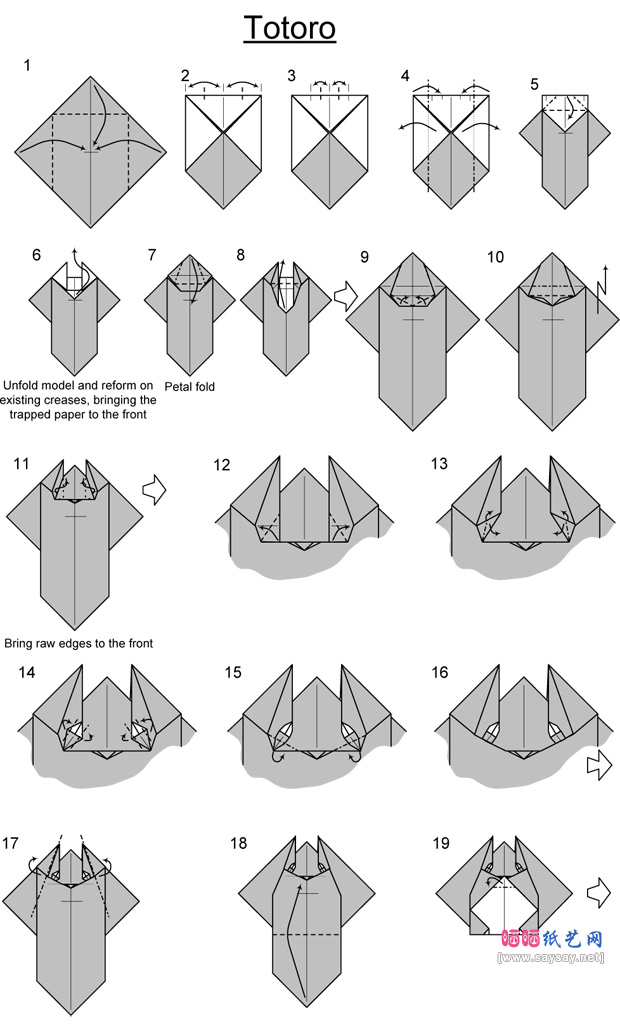 Totoro

1

2

3

4

5

6

Unfold model and reform on existing creases, bringing the trapped paper to the front

7

Petal fold

8

9

10

11

Bring raw edges to the front

12

13

14

15

16

17

18

19

晒晒纸艺网
[www.saysay.net]