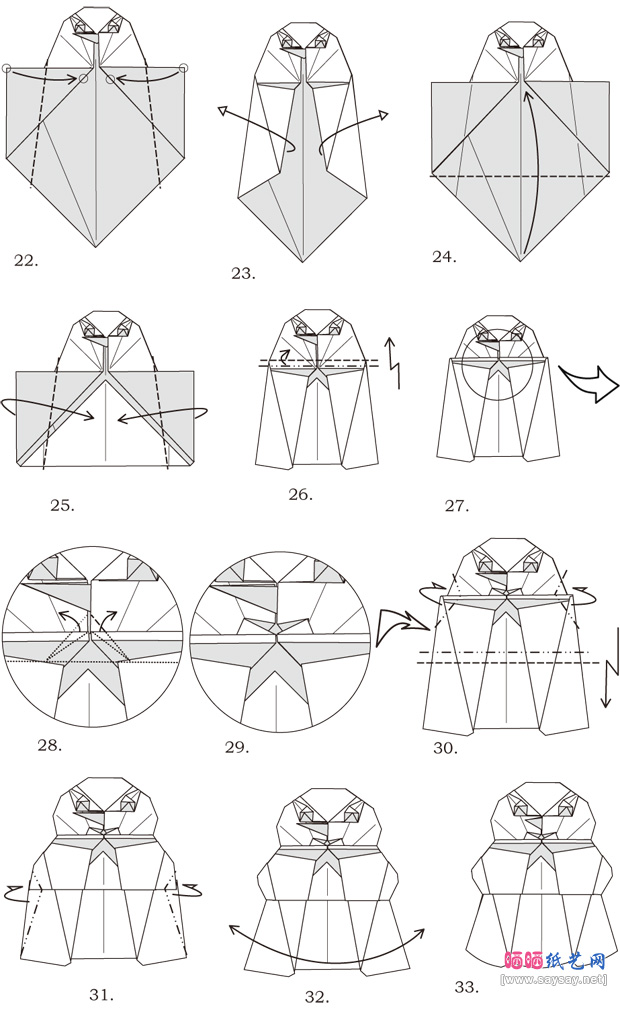 22.

23.

24.

25.

26.

27.

28.

29.

30.

31.

32.

33.

晒晒纸艺网
[www.saysay.net]