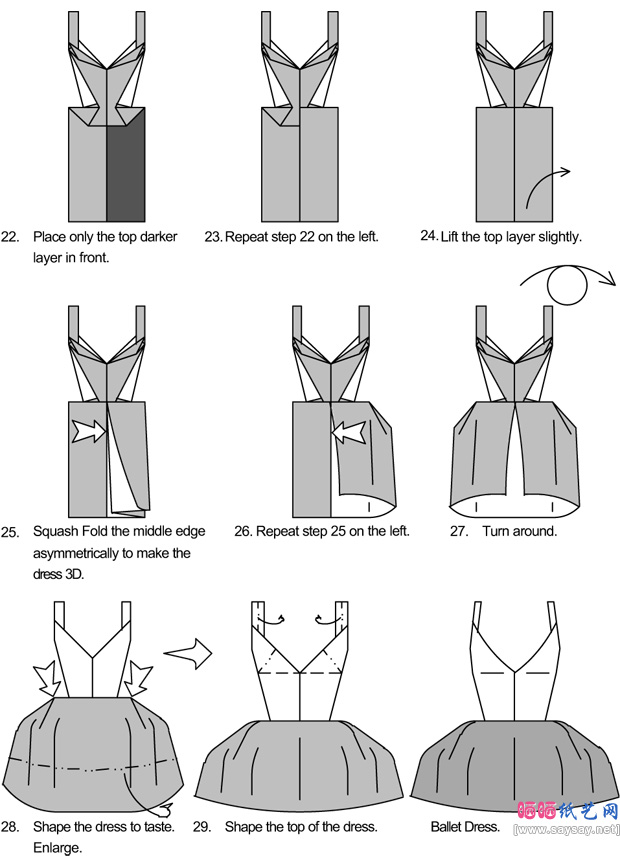 22. Place only the top darker layer in front.

23. Repeat step 22 on the left.

24. Lift the top layer slightly.

25. Squash Fold the middle edge asymmetrically to make the dress 3D.

26. Repeat step 25 on the left.

27. Turn around.

28. Shape the dress to taste. Enlarge.

29. Shape the top of the dress.

Ballet Dress.

晒晒纸艺网
[www.saysay.net]