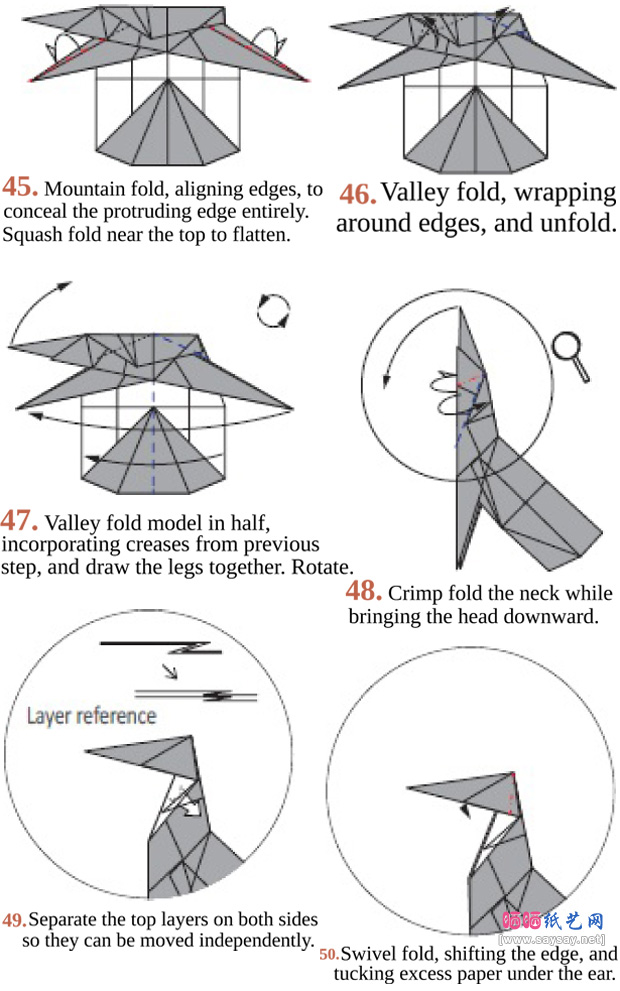 45. Mountain fold, aligning edges, to conceal the protruding edge entirely. Squash fold near the top to flatten.

46. Valley fold, wrapping around edges, and unfold.

47. Valley fold model in half, incorporating creases from previous step, and draw the legs together. Rotate.

48. Crimp fold the neck while bringing the head downward.

Layer reference

49. Separate the top layers on both sides so they can be moved independently.

50. Swivel fold, shifting the edge, and tucking excess paper under the ear.

晒晒纸艺网
[www.saysay.net]