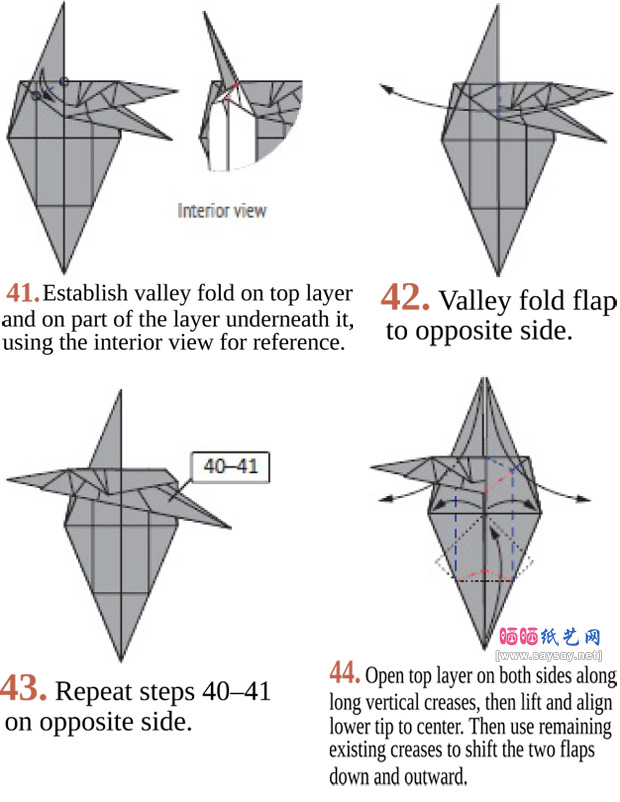 Interior view

41. Establish valley fold on top layer and on part of the layer underneath it, using the interior view for reference.

42. Valley fold flap to opposite side.

40–41

43. Repeat steps 40–41 on opposite side.

晒晒纸艺网
[www.saysay.net]

44. Open top layer on both sides along long vertical creases, then lift and align lower tip to center. Then use remaining existing creases to shift the two flaps down and outward.