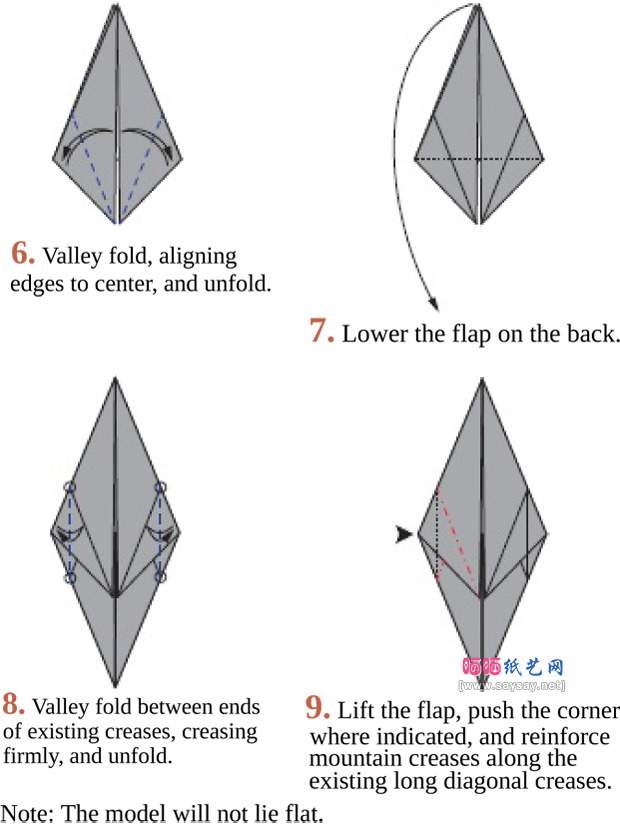 6. Valley fold, aligning edges to center, and unfold.

7. Lower the flap on the back.

8. Valley fold between ends of existing creases, creasing firmly, and unfold.

晒晒纸艺网
[www.saysay.net]

9. Lift the flap, push the corner where indicated, and reinforce mountain creases along the existing long diagonal creases.

Note: The model will not lie flat.