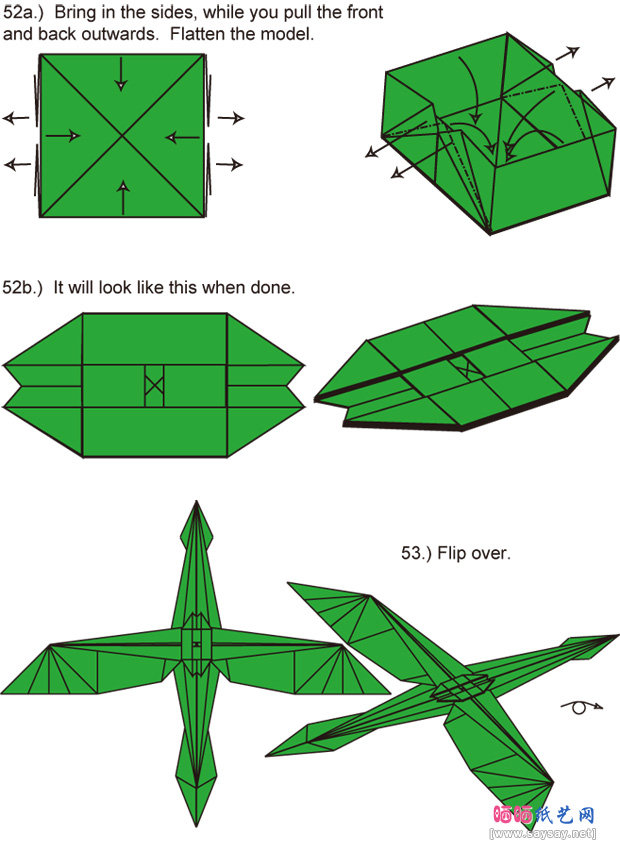 52a.) Bring in the sides, while you pull the front and back outwards. Flatten the model.

52b.) It will look like this when done.

53.) Flip over.

晒晒纸艺网
[www.saysay.net]