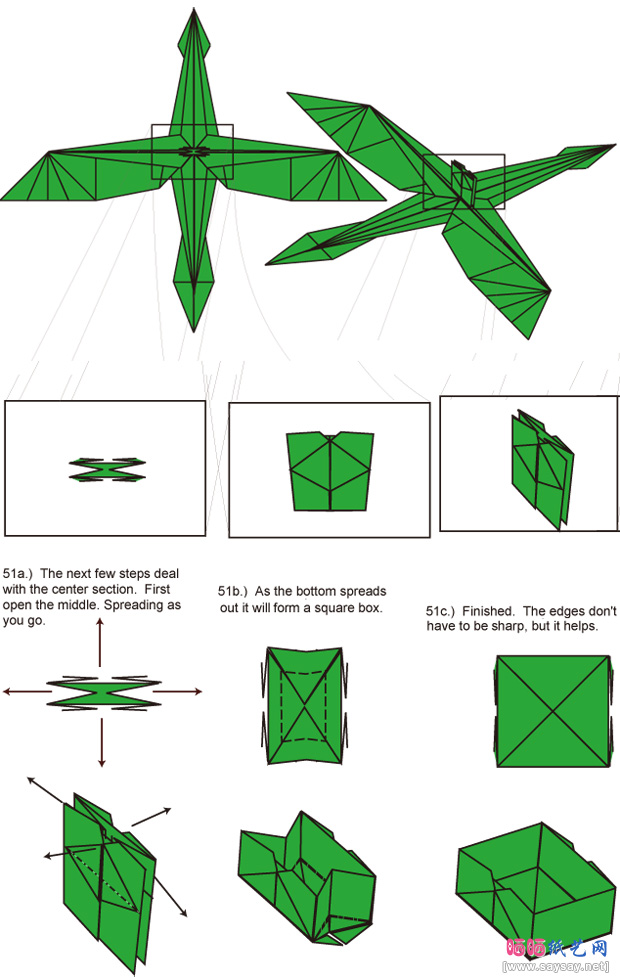 51a.) The next few steps deal with the center section. First open the middle. Spreading as you go.

51b.) As the bottom spreads out it will form a square box.

51c.) Finished. The edges don't have to be sharp, but it helps.

晒晒纸艺网
[www.saysay.net]