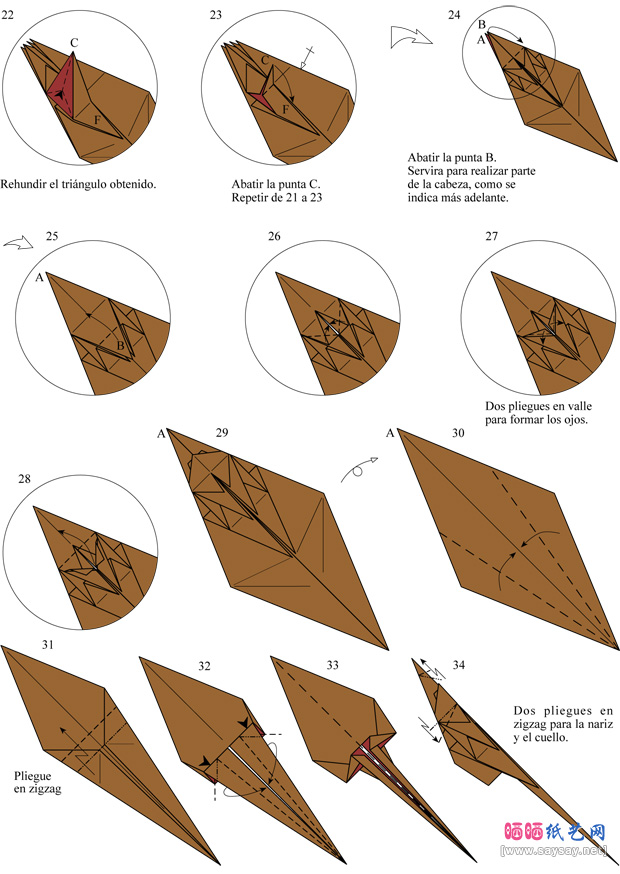 22

C

F

Rehundir el triángulo obtenido.

23

C

F

Abatir la punta C.
Repetir de 21 a 23

24

B

A

Abatir la punta B.
Servira para realizar parte de la cabeza, como se indica más adelante.

25

A

B

26

27

Dos pliegues en valle para formar los ojos.

28

A

29

A

30

31

Pliegue en zigzag

32

33

34

Dos pliegues en zigzag para la nariz y el cuello.

晒晒纸艺网
[www.saysay.net]