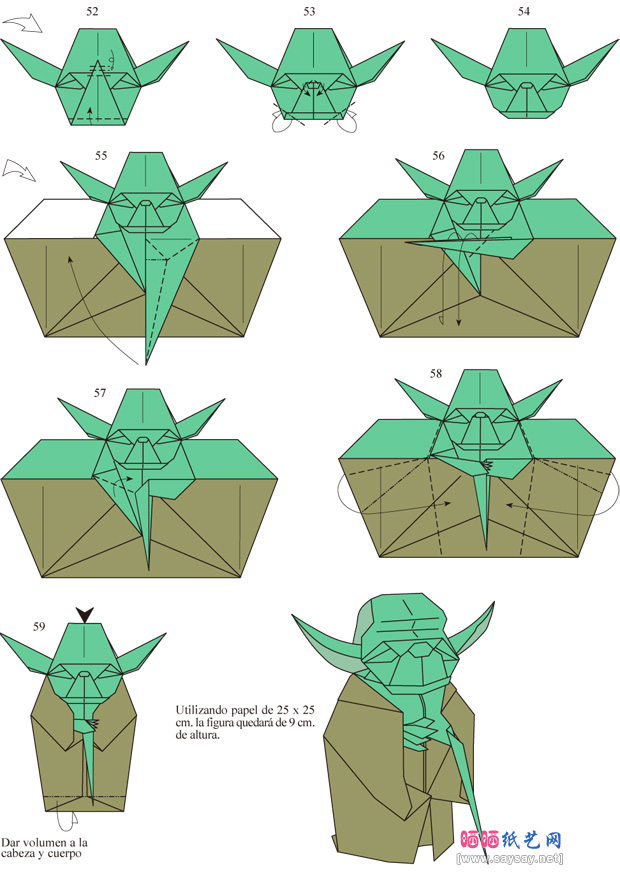 52

53

54

55

56

57

58

59

Utilizando papel de 25 x 25 cm. la figura quedará de 9 cm. de altura.

Dar volumen a la cabeza y cuerpo

晒晒纸艺网
[www.saysay.net]