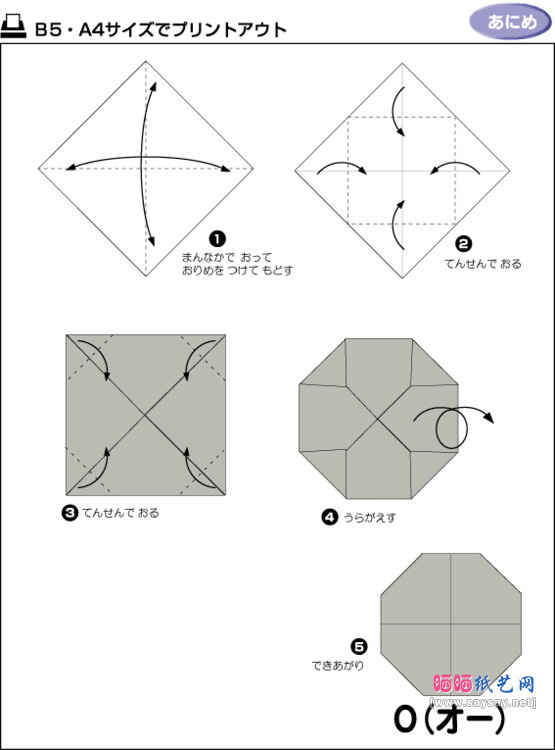 B5・A4サイズでプリントアウト

あにめ

❶ まんなかで おって おりめを つけて もどす

❷ てんせんで おる

❸ てんせんで おる

❹ うらがえす

❺ できあがり

晒晒纸艺网
[www.saysay.net]

O(オー)