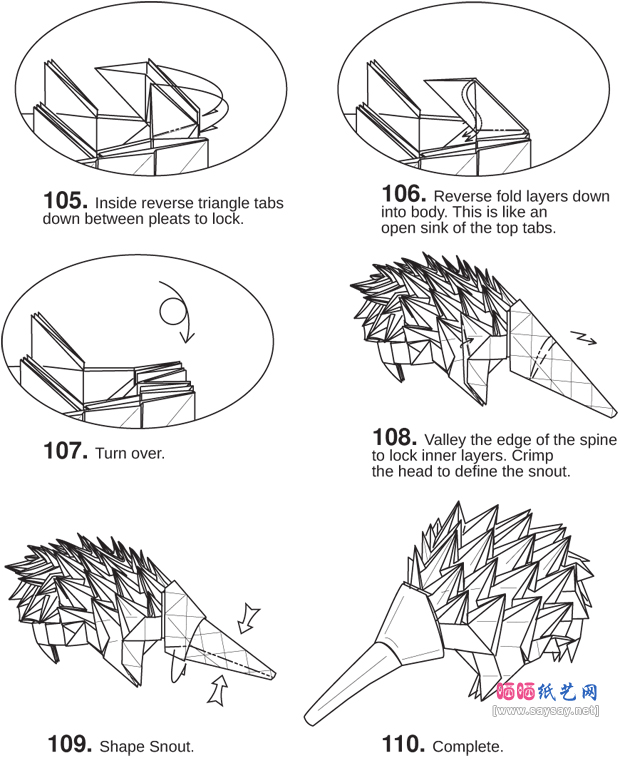 105. Inside reverse triangle tabs down between pleats to lock.

106. Reverse fold layers down into body. This is like an open sink of the top tabs.

107. Turn over.

108. Valley the edge of the spine to lock inner layers. Crimp the head to define the snout.

109. Shape Snout.

110. Complete.

晒晒纸艺网
[www.saysay.net]