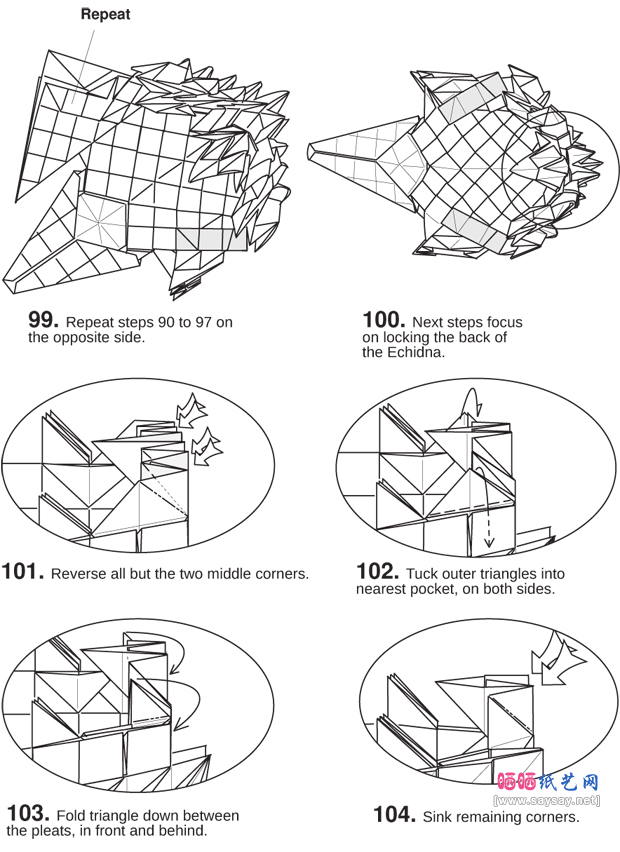 Repeat

99. Repeat steps 90 to 97 on the opposite side.

100. Next steps focus on locking the back of the Echidna.

101. Reverse all but the two middle corners.

102. Tuck outer triangles into nearest pocket, on both sides.

103. Fold triangle down between the pleats, in front and behind.

104. Sink remaining corners.

晒晒纸艺网
[www.saysay.net]