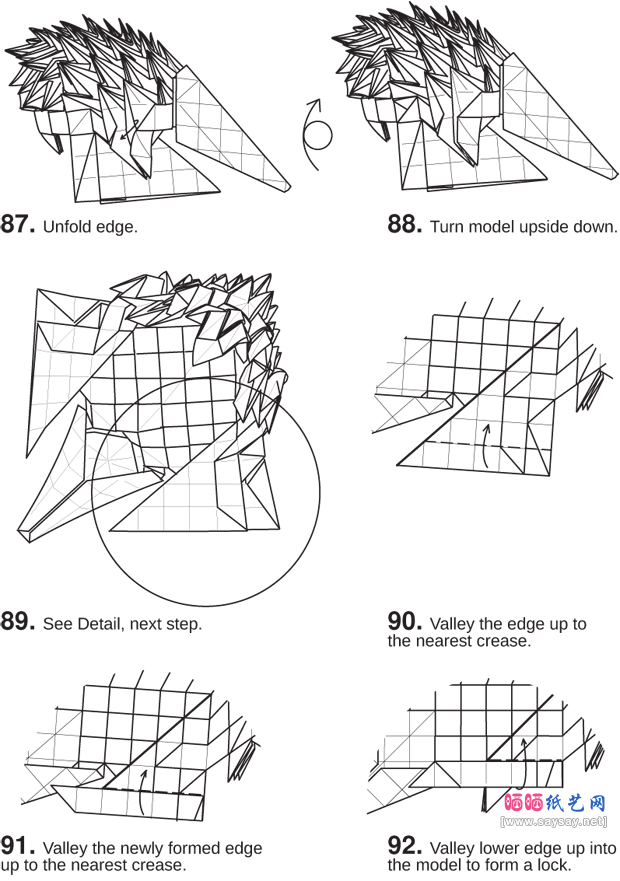 87. Unfold edge.

88. Turn model upside down.

89. See Detail, next step.

90. Valley the edge up to the nearest crease.

91. Valley the newly formed edge up to the nearest crease.

92. Valley lower edge up into the model to form a lock.

晒晒纸艺网
[www.saysay.net]