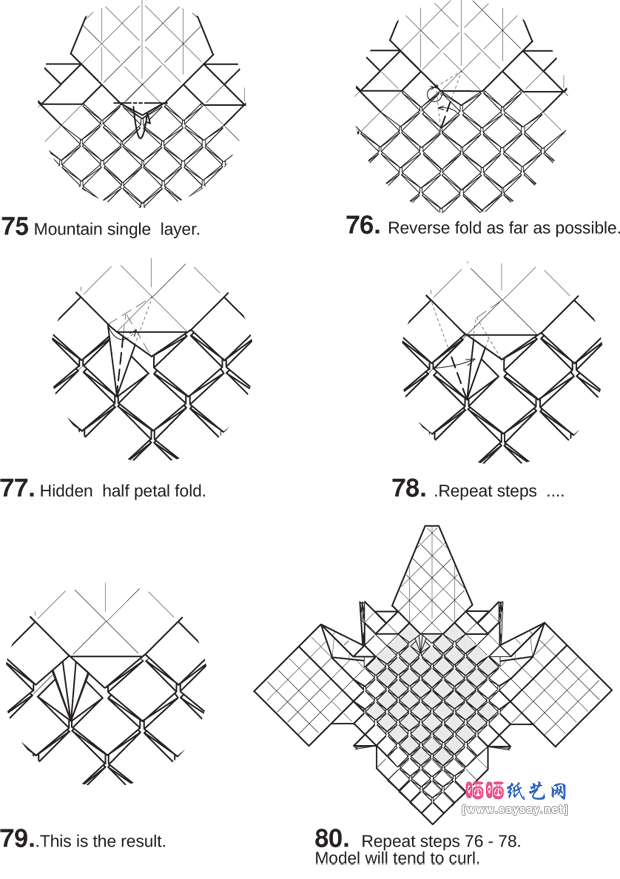 75 Mountain single layer.

76. Reverse fold as far as possible.

77. Hidden half petal fold.

78. .Repeat steps ....

79. .This is the result.

80. Repeat steps 76 - 78. Model will tend to curl.

晒晒纸艺网
[www.saysay.net]