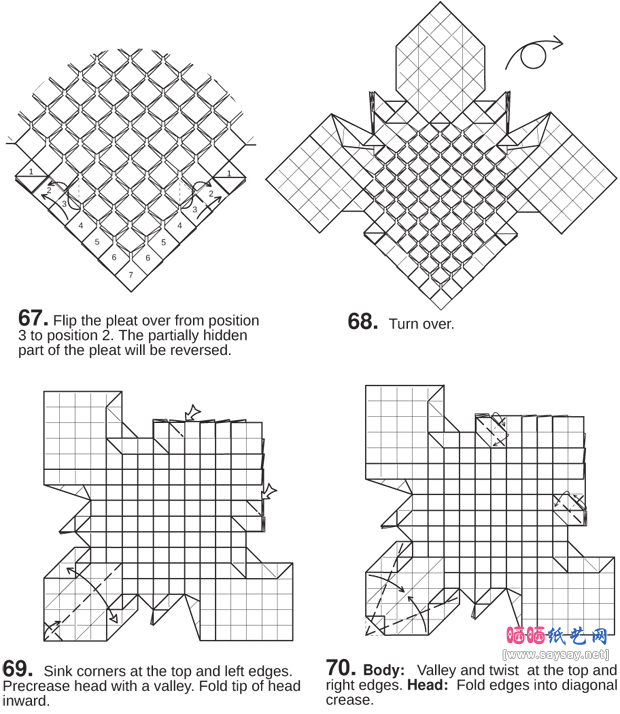 1
2
3
4
5
6
7
1
2
3
4
5
6

67. Flip the pleat over from position 3 to position 2. The partially hidden part of the pleat will be reversed.

68. Turn over.

69. Sink corners at the top and left edges. Precrease head with a valley. Fold tip of head inward.

70. Body: Valley and twist at the top and right edges. Head: Fold edges into diagonal crease.

晒晒纸艺网
[www.saysay.net]