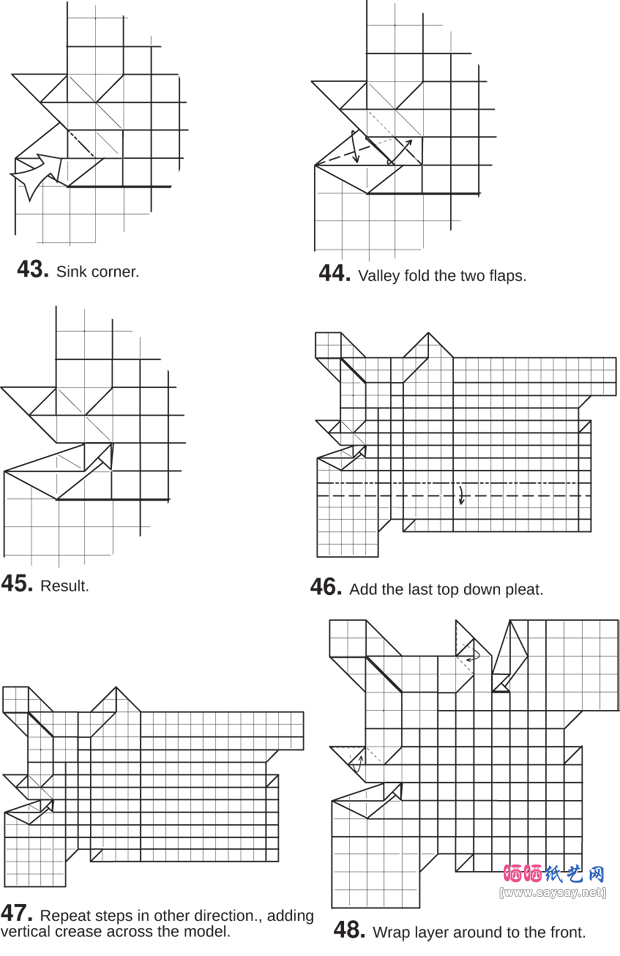 43. Sink corner.

44. Valley fold the two flaps.

45. Result.

46. Add the last top down pleat.

47. Repeat steps in other direction., adding vertical crease across the model.

48. Wrap layer around to the front.

晒晒纸艺网
[www.saysay.net]