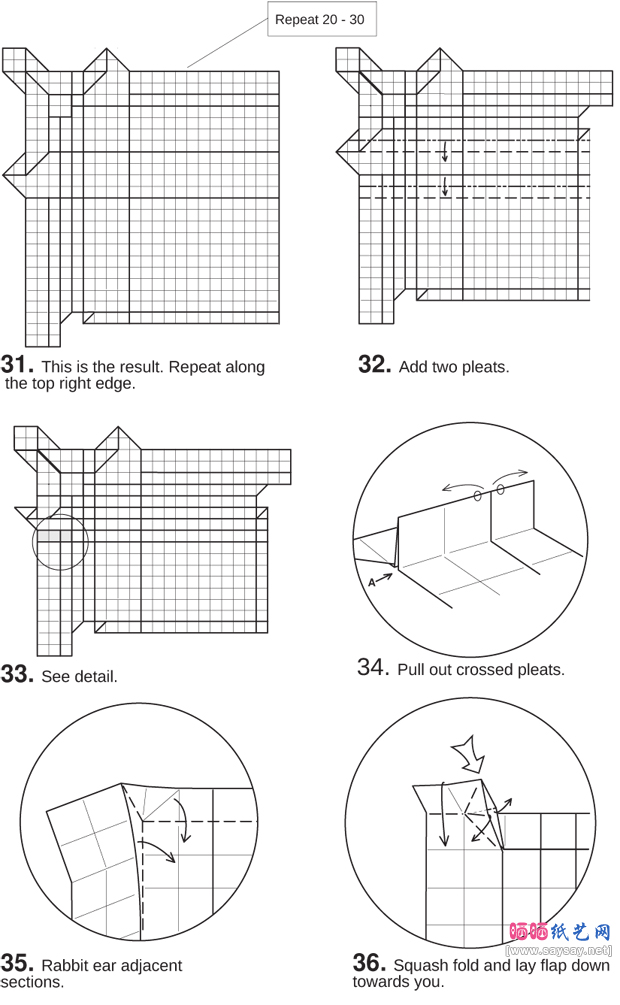 Repeat 20 - 30

31. This is the result. Repeat along the top right edge.

32. Add two pleats.

33. See detail.

A

34. Pull out crossed pleats.

35. Rabbit ear adjacent sections.

36. Squash fold and lay flap down towards you.

晒晒纸艺网
[www.saysay.net]