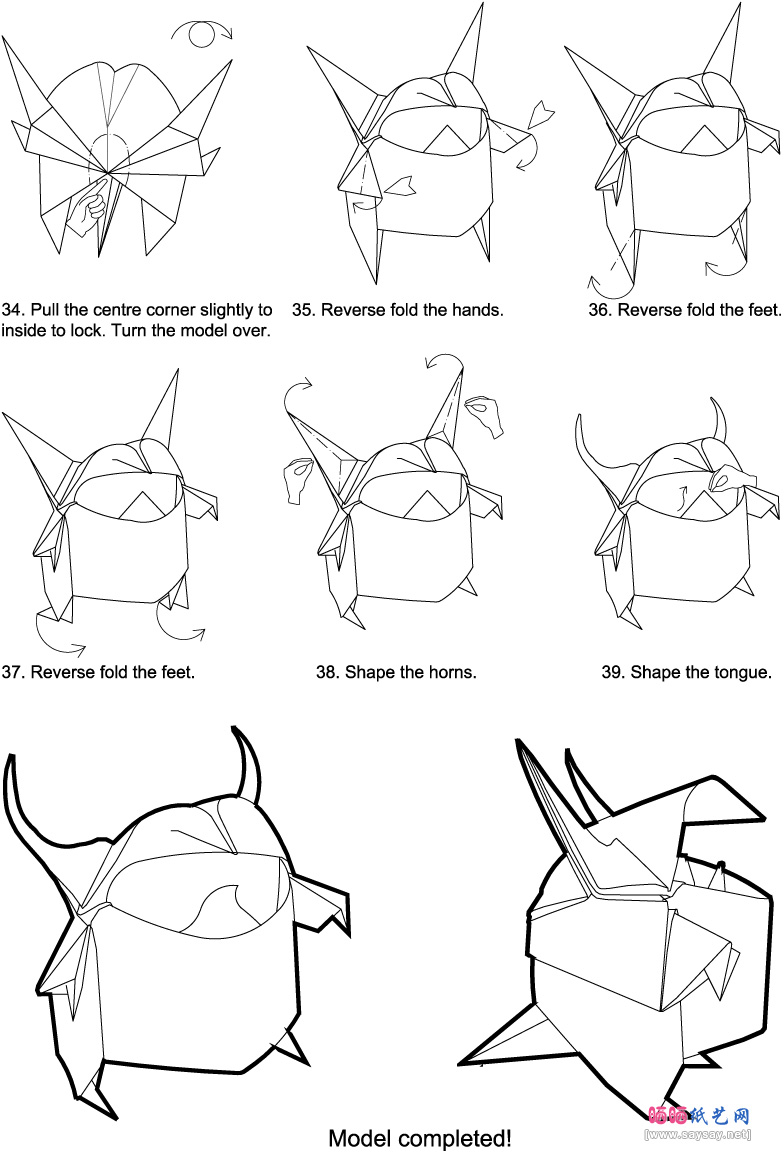 34. Pull the centre corner slightly to inside to lock. Turn the model over.

35. Reverse fold the hands.

36. Reverse fold the feet.

37. Reverse fold the feet.

38. Shape the horns.

39. Shape the tongue.

Model completed!

晒晒纸艺网
[www.saysay.net]