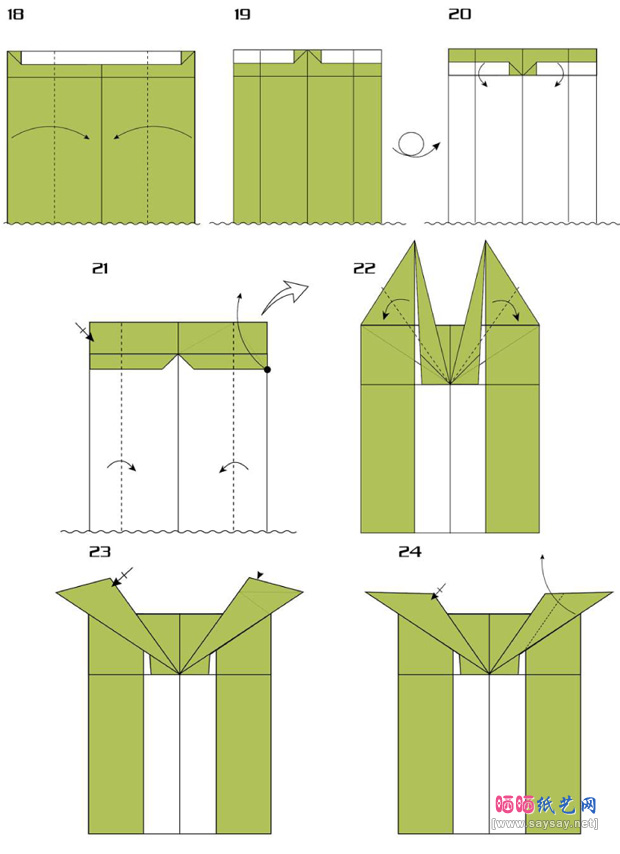 18

19

20

21

22

23

24

晒晒纸艺网
[www.saysay.net]