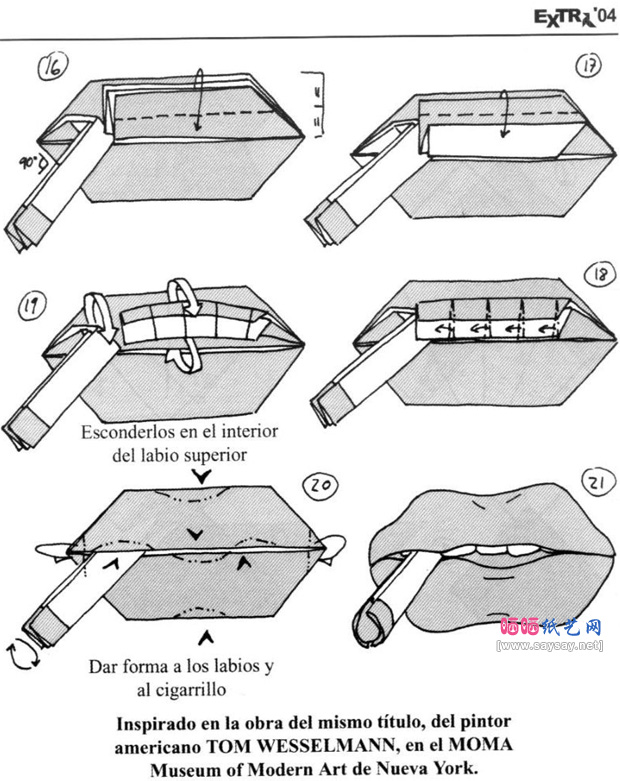 EXTRA '04

16

90°

17

19

18

Esconderlos en el interior del labio superior

20

21

Dar forma a los labios y al cigarrillo

晒晒纸艺网
[www.saysay.net]

Inspirado en la obra del mismo título, del pintor americano TOM WESSELMANN, en el MOMA Museum of Modern Art de Nueva York.