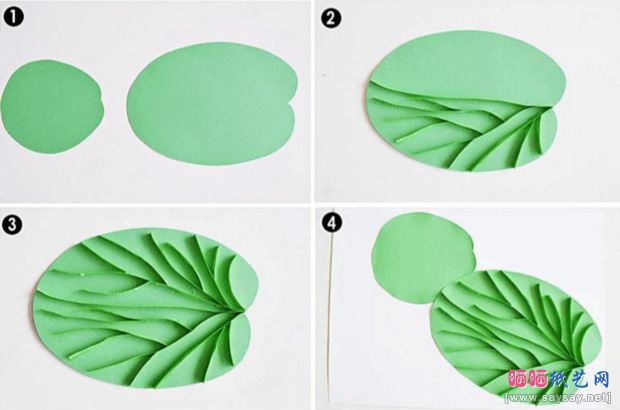 1

2

3

4

晒晒纸艺网
[www.saysay.net]