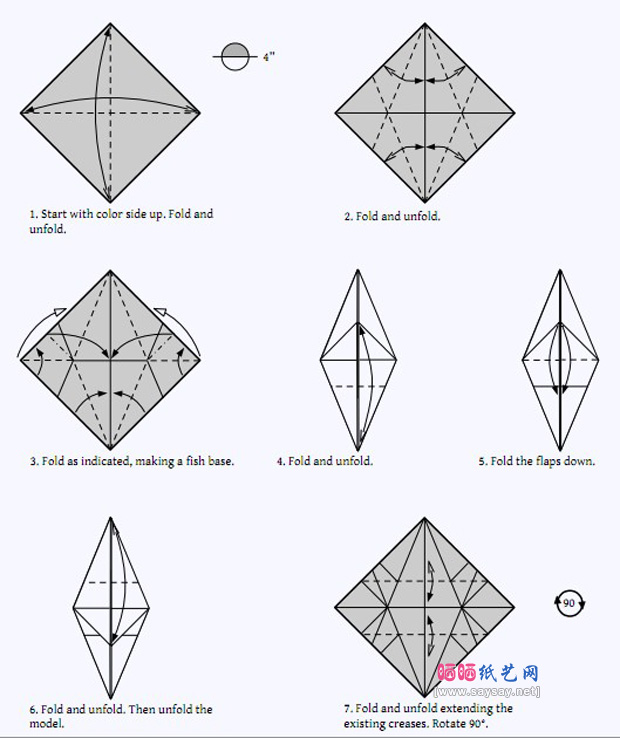 4"

1. Start with color side up. Fold and unfold.

2. Fold and unfold.

3. Fold as indicated, making a fish base.

4. Fold and unfold.

5. Fold the flaps down.

6. Fold and unfold. Then unfold the model.

7. Fold and unfold extending the existing creases. Rotate 90°.

90

晒晒纸艺网
[www.saysay.net]