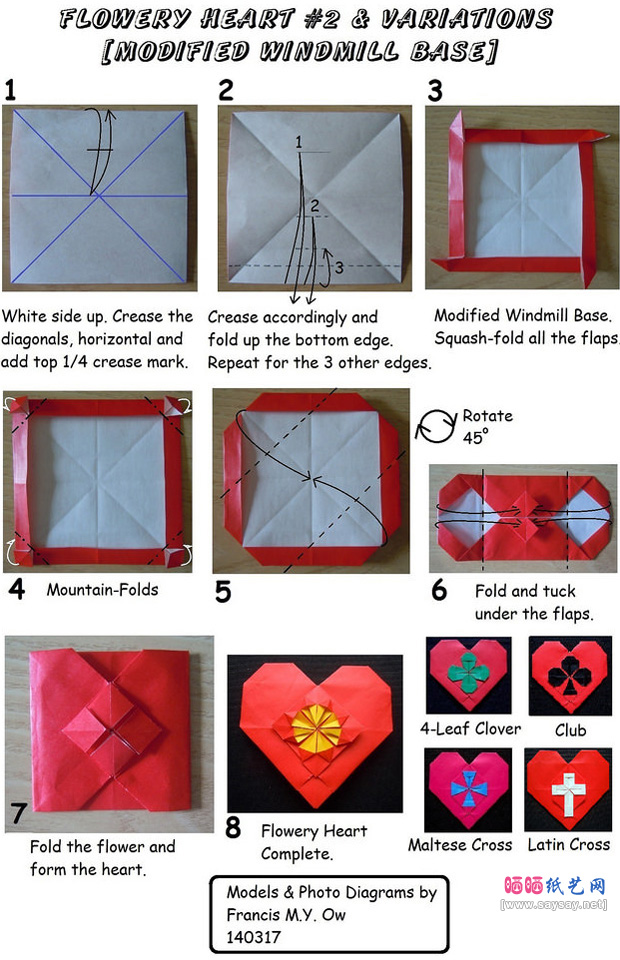 FLOWERY HEART #2 & VARIATIONS
[MODIFIED WINDMILL BASE]

1

White side up. Crease the diagonals, horizontal and add top 1/4 crease mark.

2

1
2
3

Crease accordingly and fold up the bottom edge. Repeat for the 3 other edges.

3

Modified Windmill Base. Squash-fold all the flaps.

4 Mountain-Folds

5

Rotate 45°

6 Fold and tuck under the flaps.

7

Fold the flower and form the heart.

8 Flowery Heart Complete.

4-Leaf Clover

Club

Maltese Cross

Latin Cross

Models & Photo Diagrams by Francis M.Y. Ow 140317

晒晒纸艺网
[www.saysay.net]