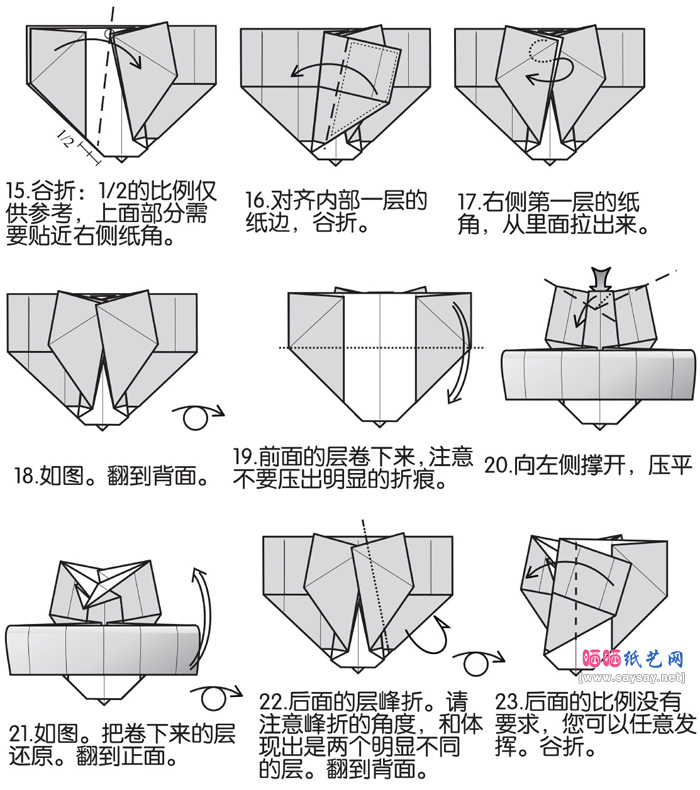 1/2

15.谷折：1/2的比例仅供参考，上面部分需要贴近右侧纸角。

16.对齐内部一层的纸边，谷折。

17.右侧第一层的纸角，从里面拉出来。

18.如图。翻到背面。

19.前面的层卷下来，注意不要压出明显的折痕。

20.向左侧撑开，压平

21.如图。把卷下来的层还原。翻到正面。

22.后面的层峰折。请注意峰折的角度，和体现出是两个明显不同的层。翻到背面。

23.后面的比例没有要求，您可以任意发挥。谷折。

晒晒纸艺网
[www.saysay.net]