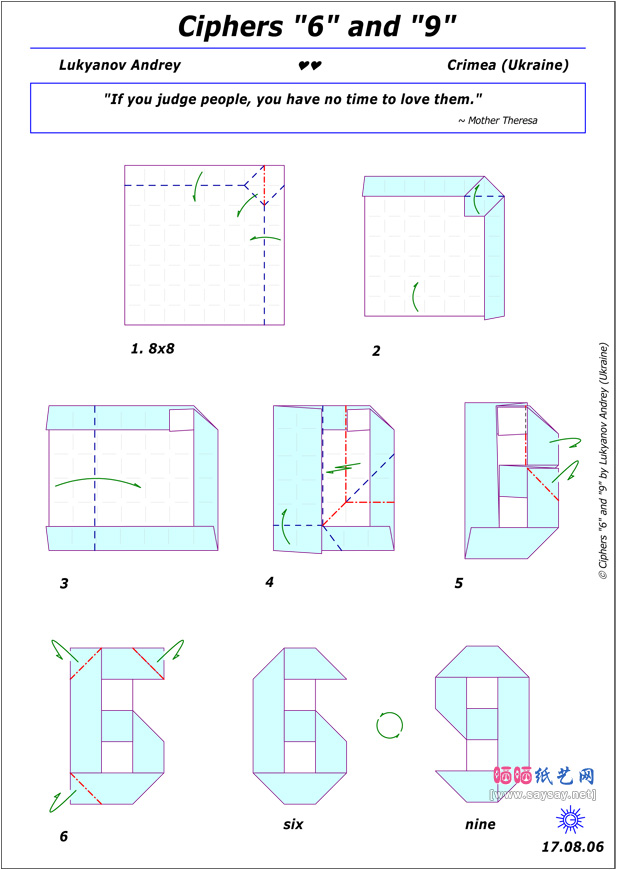 Ciphers "6" and "9"

Lukyanov Andrey ♥♥ Crimea (Ukraine)

"If you judge people, you have no time to love them."
~ Mother Theresa

1. 8x8

2

3

4

5

6

six

nine

© Ciphers "6" and "9" by Lukyanov Andrey (Ukraine)

晒晒纸艺网
[www.saysay.net]

17.08.06