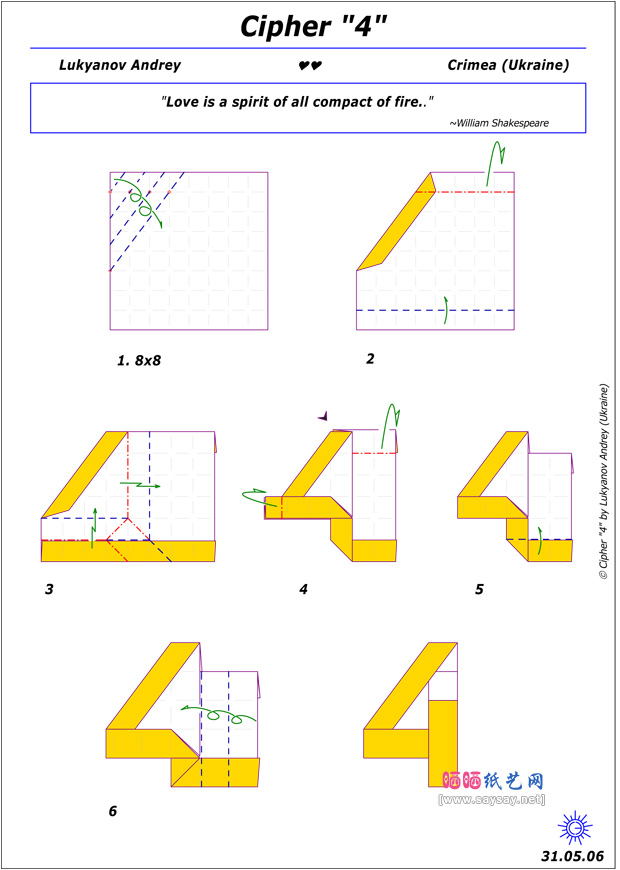 Cipher "4"

Lukyanov Andrey ♥♥ Crimea (Ukraine)

"Love is a spirit of all compact of fire.."
~William Shakespeare

1. 8x8

2

3

4

5

6

© Cipher "4" by Lukyanov Andrey (Ukraine)

晒晒纸艺网
[www.saysay.net]

31.05.06