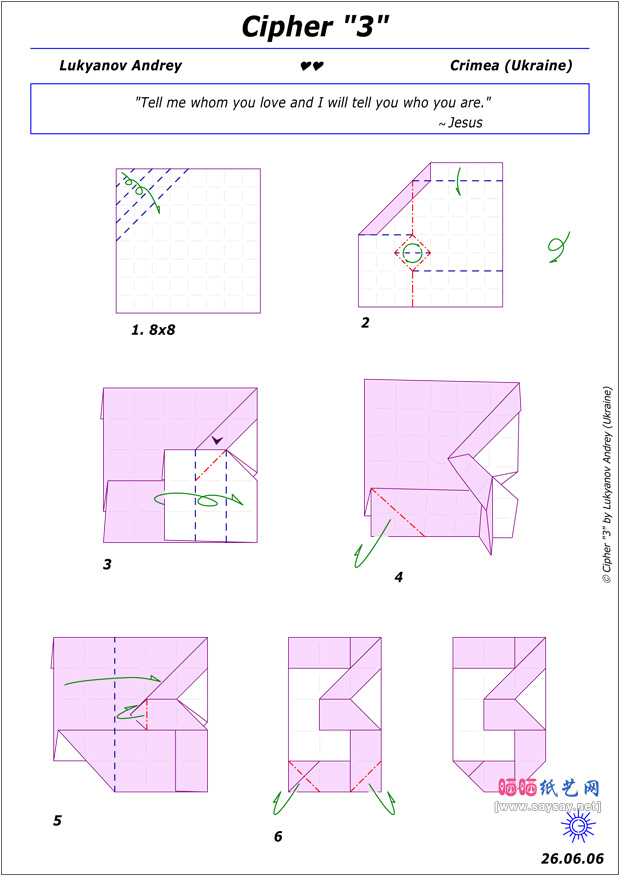 Cipher "3"

Lukyanov Andrey ♥♥ Crimea (Ukraine)

"Tell me whom you love and I will tell you who you are."
~Jesus

1. 8x8

2

3

4

5

6

© Cipher "3" by Lukyanov Andrey (Ukraine)

晒晒纸艺网
[www.saysay.net]

26.06.06