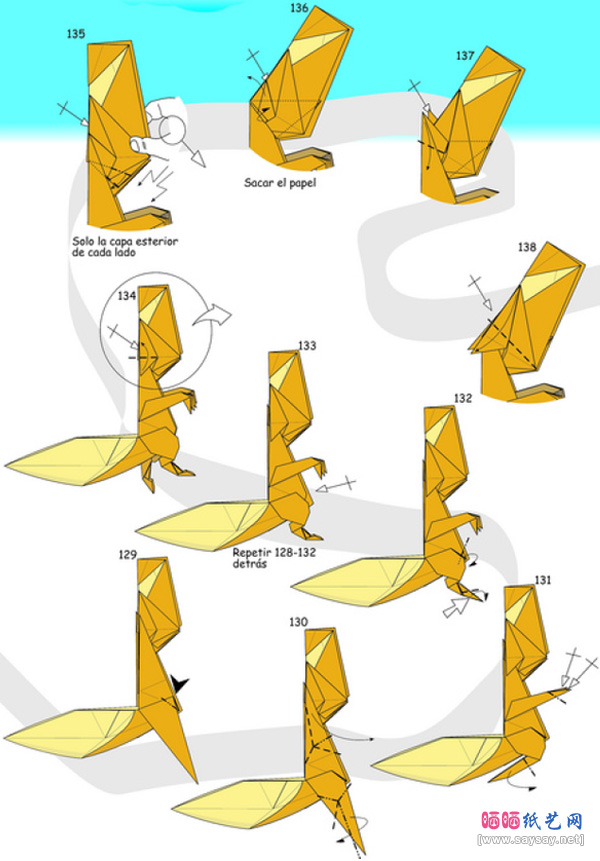 135

136

137

Sacar el papel

Solo la capa esterior de cada lado

138

134

133

132

Repetir 128-132 detrás

129

130

131

晒晒纸艺网
[www.saysay.net]