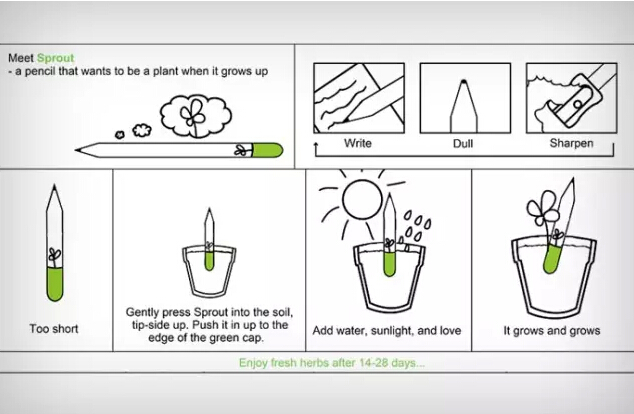 Meet Sprout
- a pencil that wants to be a plant when it grows up

Write

Dull

Sharpen

Too short

Gently press Sprout into the soil, tip-side up. Push it in up to the edge of the green cap.

Add water, sunlight, and love

It grows and grows

Enjoy fresh herbs after 14-28 days...