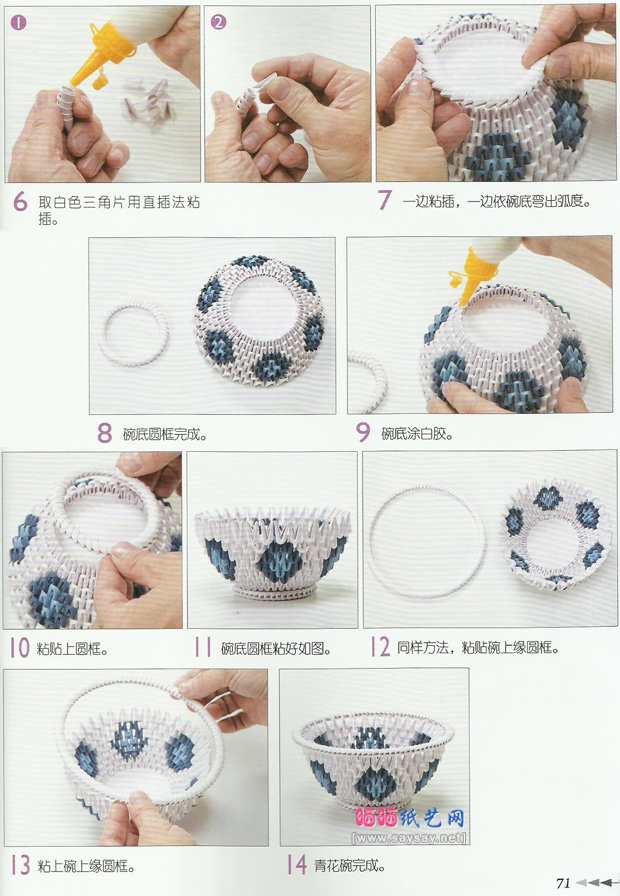 1

2

6 取白色三角片用直插法粘插。

7 一边粘插，一边依碗底弯出弧度。

8 碗底圆框完成。

9 碗底涂白胶。

10 粘贴上圆框。

11 碗底圆框粘好如图。

12 同样方法，粘贴碗上缘圆框。

13 粘上碗上缘圆框。

14 青花碗完成。

晒晒纸艺网
[www.saysay.net]

71