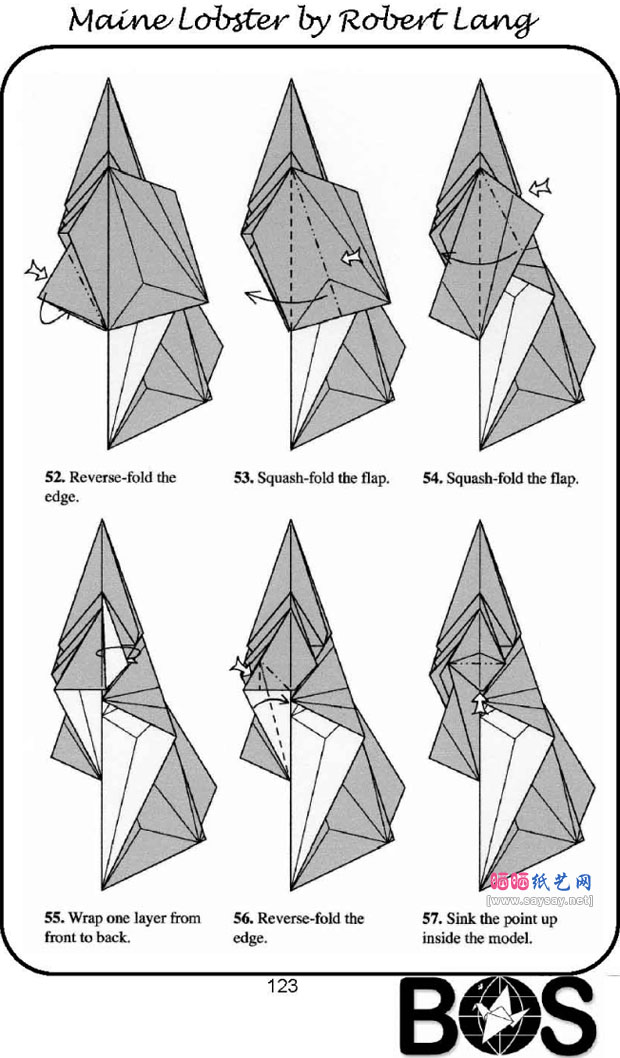 Maine Lobster by Robert Lang

52. Reverse-fold the edge.

53. Squash-fold the flap.

54. Squash-fold the flap.

55. Wrap one layer from front to back.

56. Reverse-fold the edge.

57. Sink the point up inside the model.

晒晒纸艺网
[www.saysay.net]

123

BOS