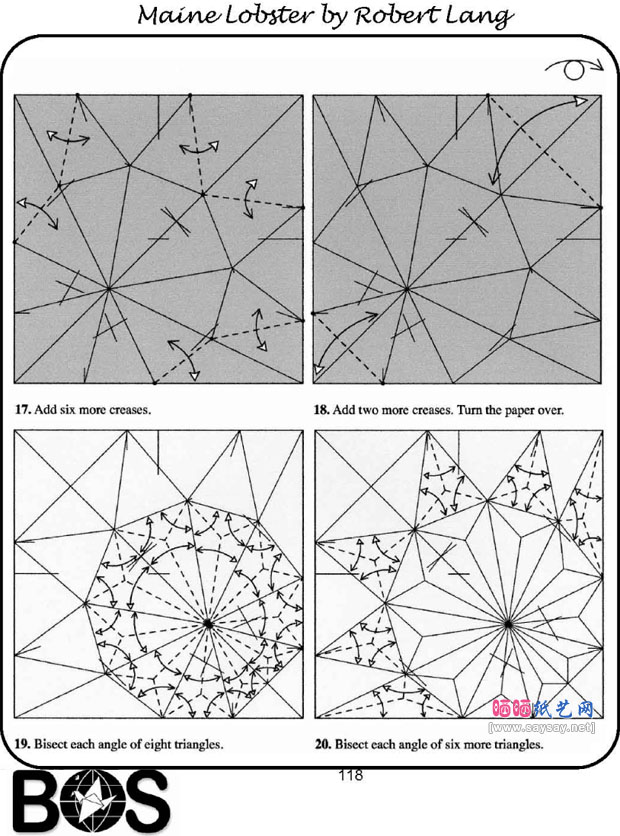 Maine Lobster by Robert Lang

17. Add six more creases.

18. Add two more creases. Turn the paper over.

19. Bisect each angle of eight triangles.

20. Bisect each angle of six more triangles.

晒晒纸艺网
[www.saysay.net]

118

BOS