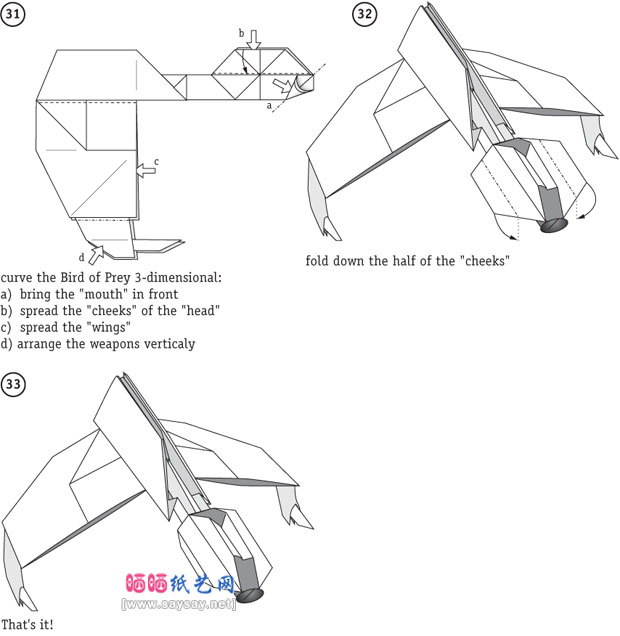 31

b

a

c

d

curve the Bird of Prey 3-dimensional:
a) bring the "mouth" in front
b) spread the "cheeks" of the "head"
c) spread the "wings"
d) arrange the weapons verticaly

32

fold down the half of the "cheeks"

33

晒晒纸艺网
[www.saysay.net]

That's it!