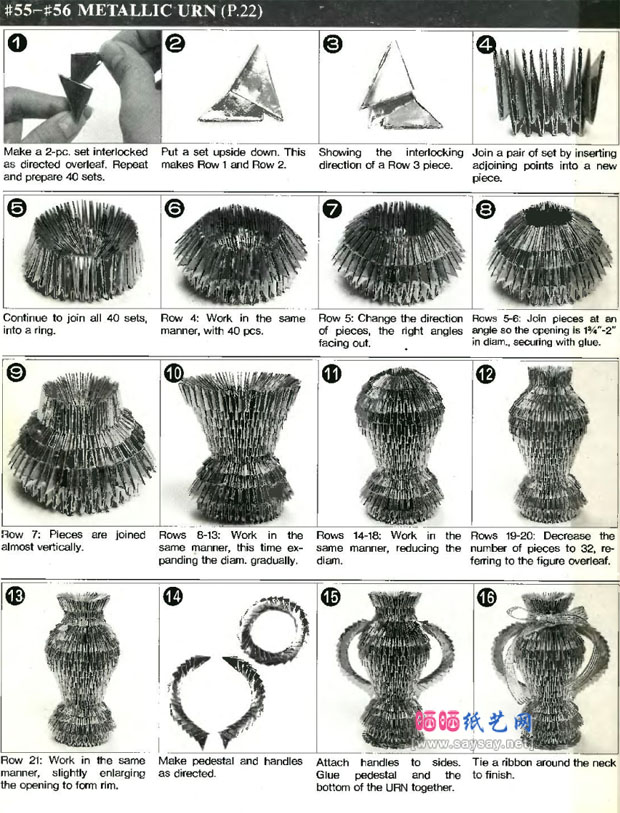 #55–#56 METALLIC URN (P.22)

1
Make a 2-pc. set interlocked as directed overleaf. Repeat and prepare 40 sets.

2
Put a set upside down. This makes Row 1 and Row 2.

3
Showing the interlocking direction of a Row 3 piece.

4
Join a pair of set by inserting adjoining points into a new piece.

5
Continue to join all 40 sets, into a ring.

6
Row 4: Work in the same manner, with 40 pcs.

7
Row 5: Change the direction of pieces, the right angles facing out.

8
Rows 5-6: Join pieces at an angle so the opening is 1¾"-2" in diam., securing with glue.

9
Row 7: Pieces are joined almost vertically.

10
Rows 8-13: Work in the same manner, this time expanding the diam. gradually.

11
Rows 14-18: Work in the same manner, reducing the diam.

12
Rows 19-20: Decrease the number of pieces to 32, referring to the figure overleaf.

13
Row 21: Work in the same manner, slightly enlarging the opening to form rim.

14
Make pedestal and handles as directed.

15
Attach handles to sides. Glue pedestal and the bottom of the URN together.

16
Tie a ribbon around the neck to finish.

晒晒纸艺网
www.saysay.net