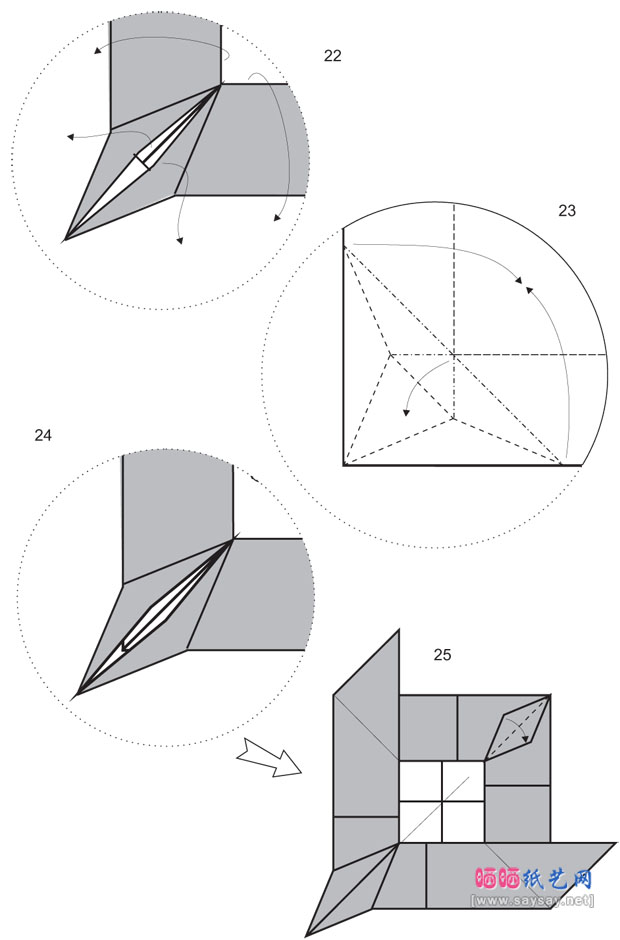 22

23

24

25

晒晒纸艺网
[www.saysay.net]