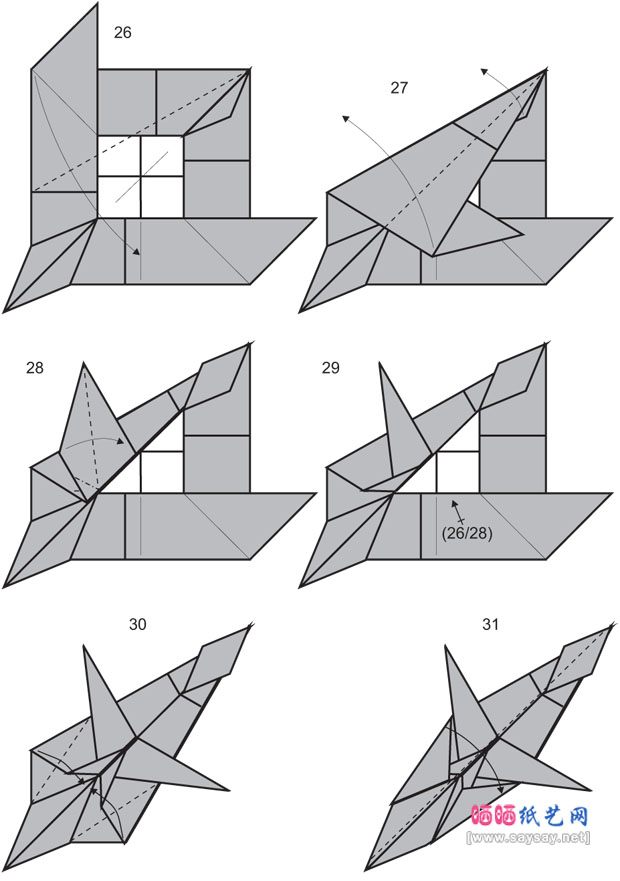 26

27

28

29

(26/28)

30

31

晒晒纸艺网
[www.saysay.net]