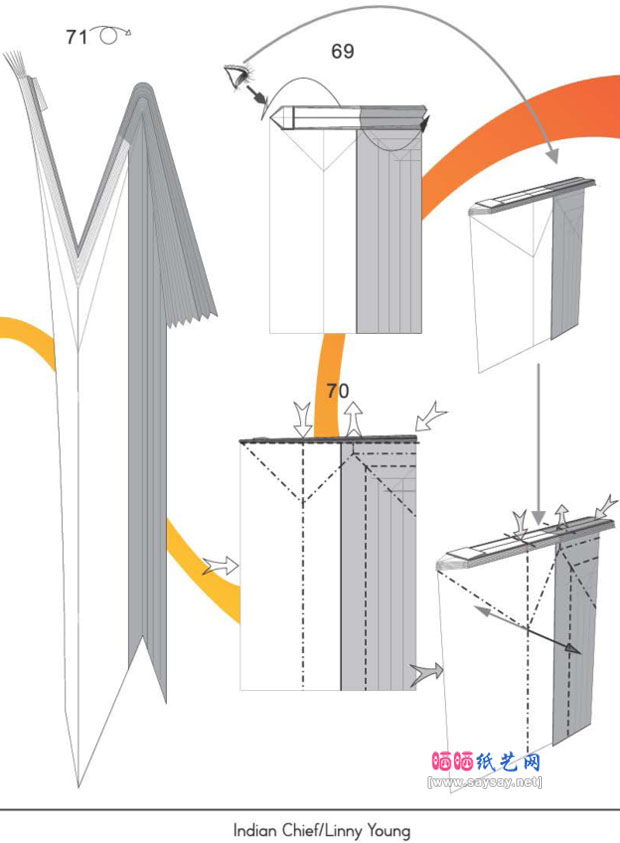 71

69

70

晒晒纸艺网
[www.saysay.net]

Indian Chief/Linny Young