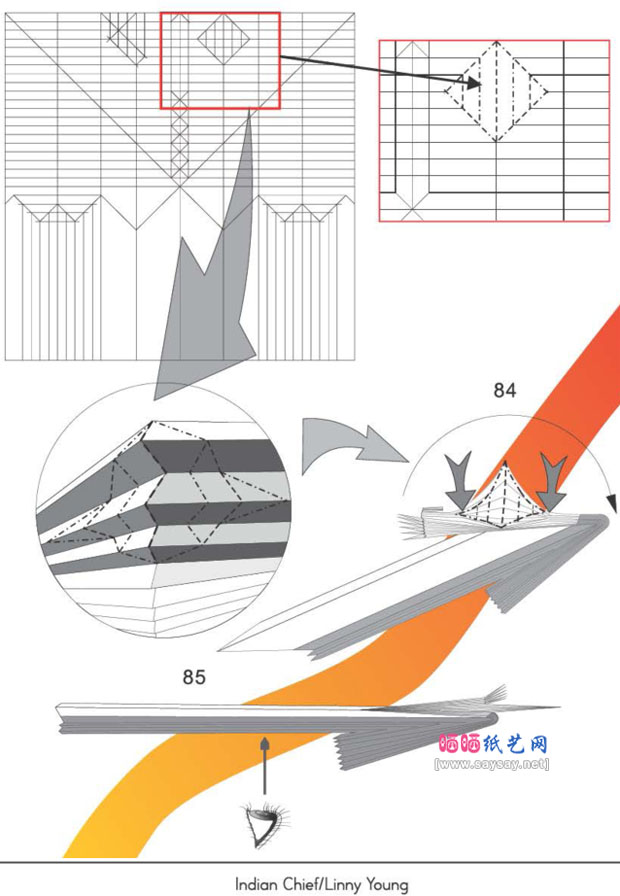 84

85

晒晒纸艺网
[www.saysay.net]

Indian Chief/Linny Young