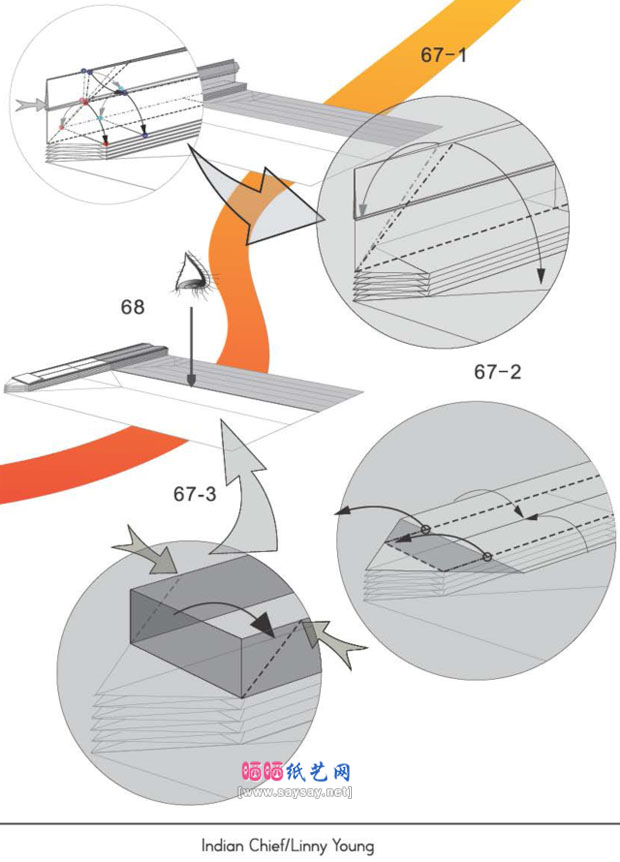 67-1

68

67-2

67-3

晒晒纸艺网
[www.saysay.net]

Indian Chief/Linny Young