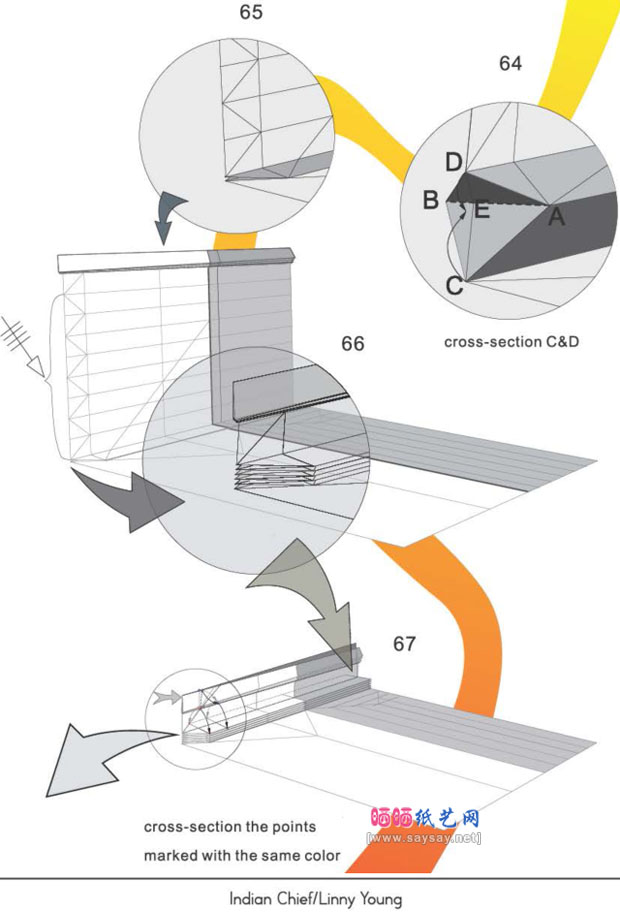 65

64

D

B

E

A

C

cross-section C&D

66

67

cross-section the points marked with the same color

晒晒纸艺网
[www.saysay.net]

Indian Chief/Linny Young