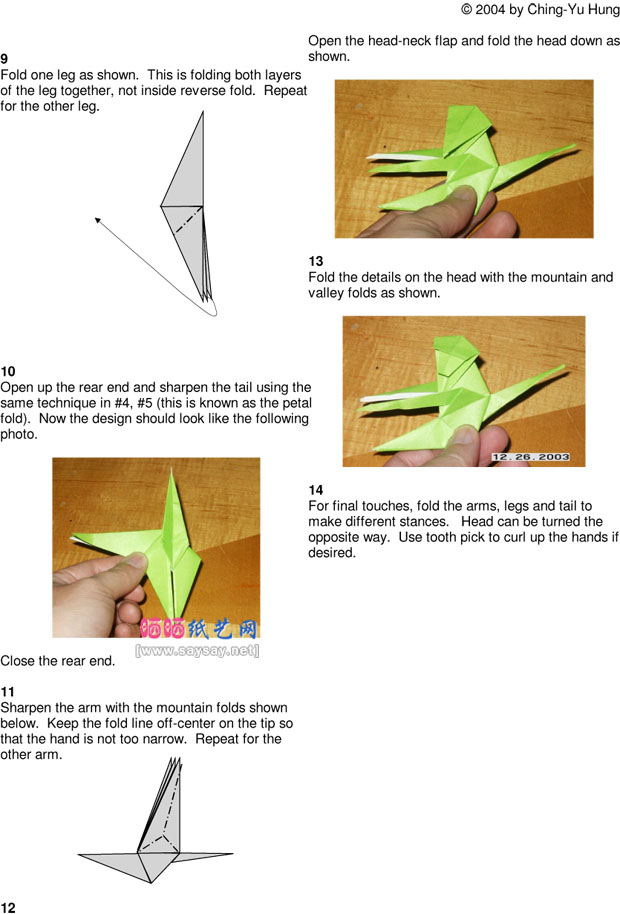 © 2004 by Ching-Yu Hung

9
Fold one leg as shown. This is folding both layers of the leg together, not inside reverse fold. Repeat for the other leg.

10
Open up the rear end and sharpen the tail using the same technique in #4, #5 (this is known as the petal fold). Now the design should look like the following photo.

嗮嗮纸艺网
[www.saysay.net]

Close the rear end.

11
Sharpen the arm with the mountain folds shown below. Keep the fold line off-center on the tip so that the hand is not too narrow. Repeat for the other arm.

12

Open the head-neck flap and fold the head down as shown.

13
Fold the details on the head with the mountain and valley folds as shown.

12.26.2003

14
For final touches, fold the arms, legs and tail to make different stances. Head can be turned the opposite way. Use tooth pick to curl up the hands if desired.