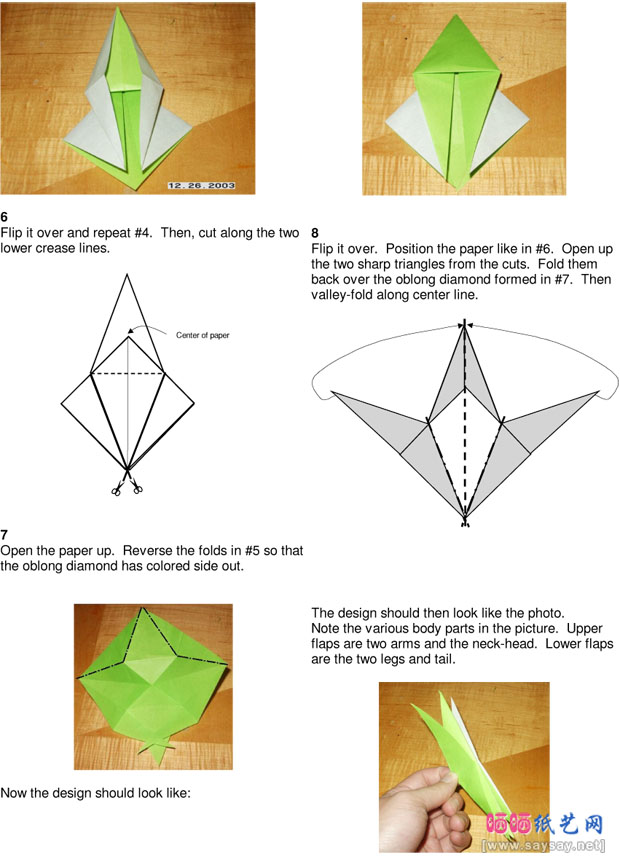 12.26.2003

6
Flip it over and repeat #4. Then, cut along the two lower crease lines.

Center of paper

7
Open the paper up. Reverse the folds in #5 so that the oblong diamond has colored side out.

Now the design should look like:

8
Flip it over. Position the paper like in #6. Open up the two sharp triangles from the cuts. Fold them back over the oblong diamond formed in #7. Then valley-fold along center line.

The design should then look like the photo.
Note the various body parts in the picture. Upper flaps are two arms and the neck-head. Lower flaps are the two legs and tail.

晒晒纸艺网
[www.saysay.net]