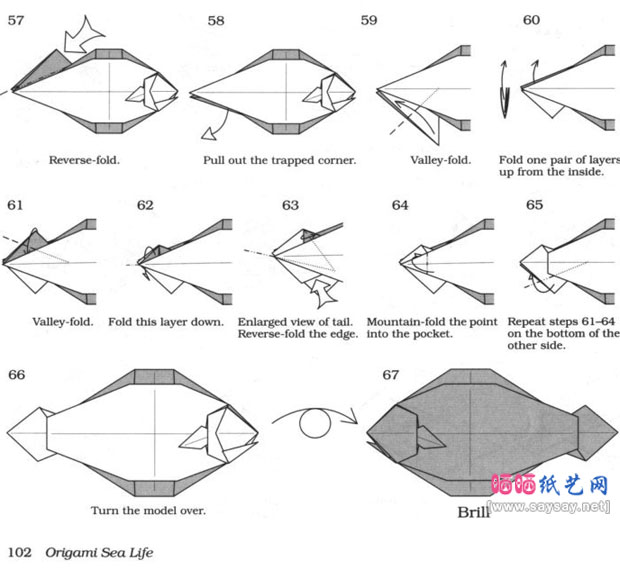 57

Reverse-fold.

58

Pull out the trapped corner.

59

Valley-fold.

60

Fold one pair of layers up from the inside.

61

Valley-fold.

62

Fold this layer down.

63

Enlarged view of tail. Reverse-fold the edge.

64

Mountain-fold the point into the pocket.

65

Repeat steps 61–64 on the bottom of the other side.

66

Turn the model over.

67

Brill

晒晒纸艺网
[www.saysay.net]

102 Origami Sea Life